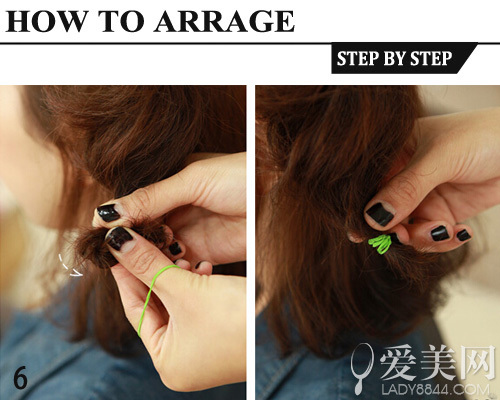 HOW TO ARRAGE

STEP BY STEP

6

爱美网
LADY8844.COM